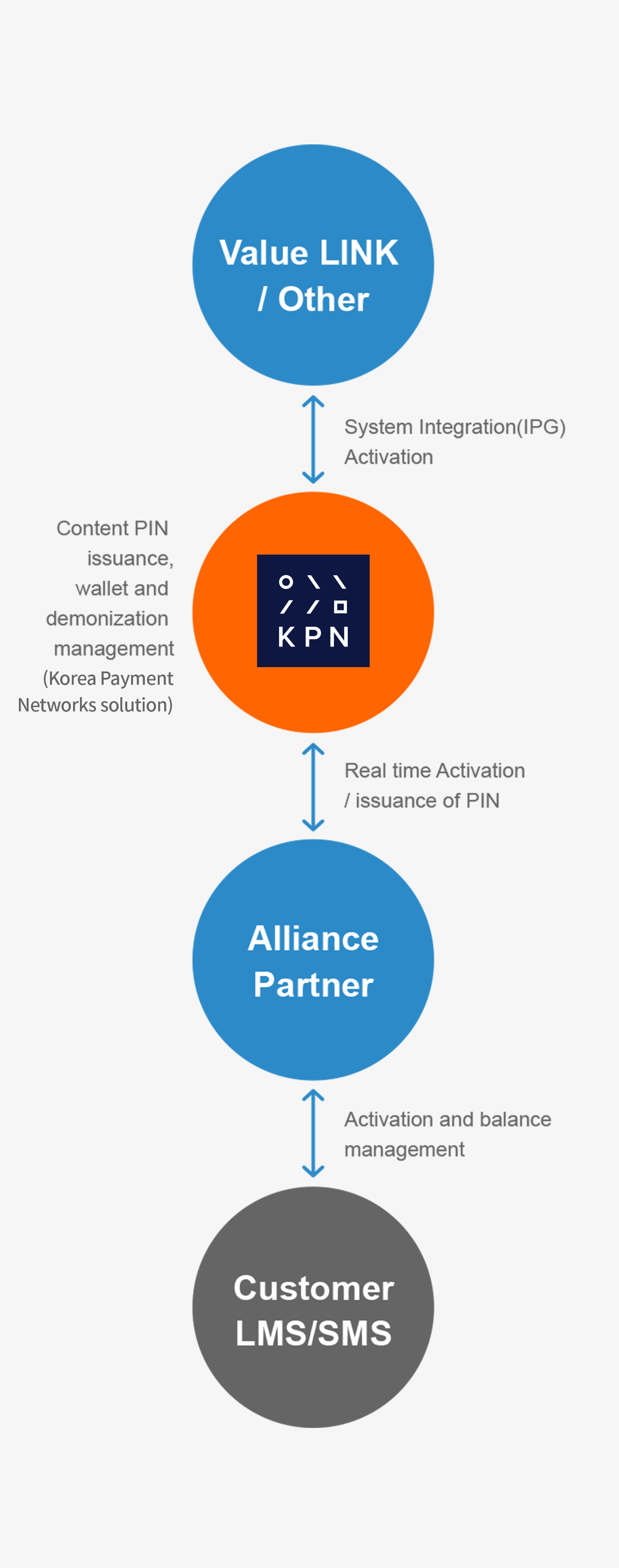 Value LINK / Other

System Integration(IPG) Activation

Content PIN issuance, wallet and demonization management (Korea Payment Networks solution)

KPN

Real time Activation / issuance of PIN

Alliance Partner

Activation and balance management

Customer LMS/SMS